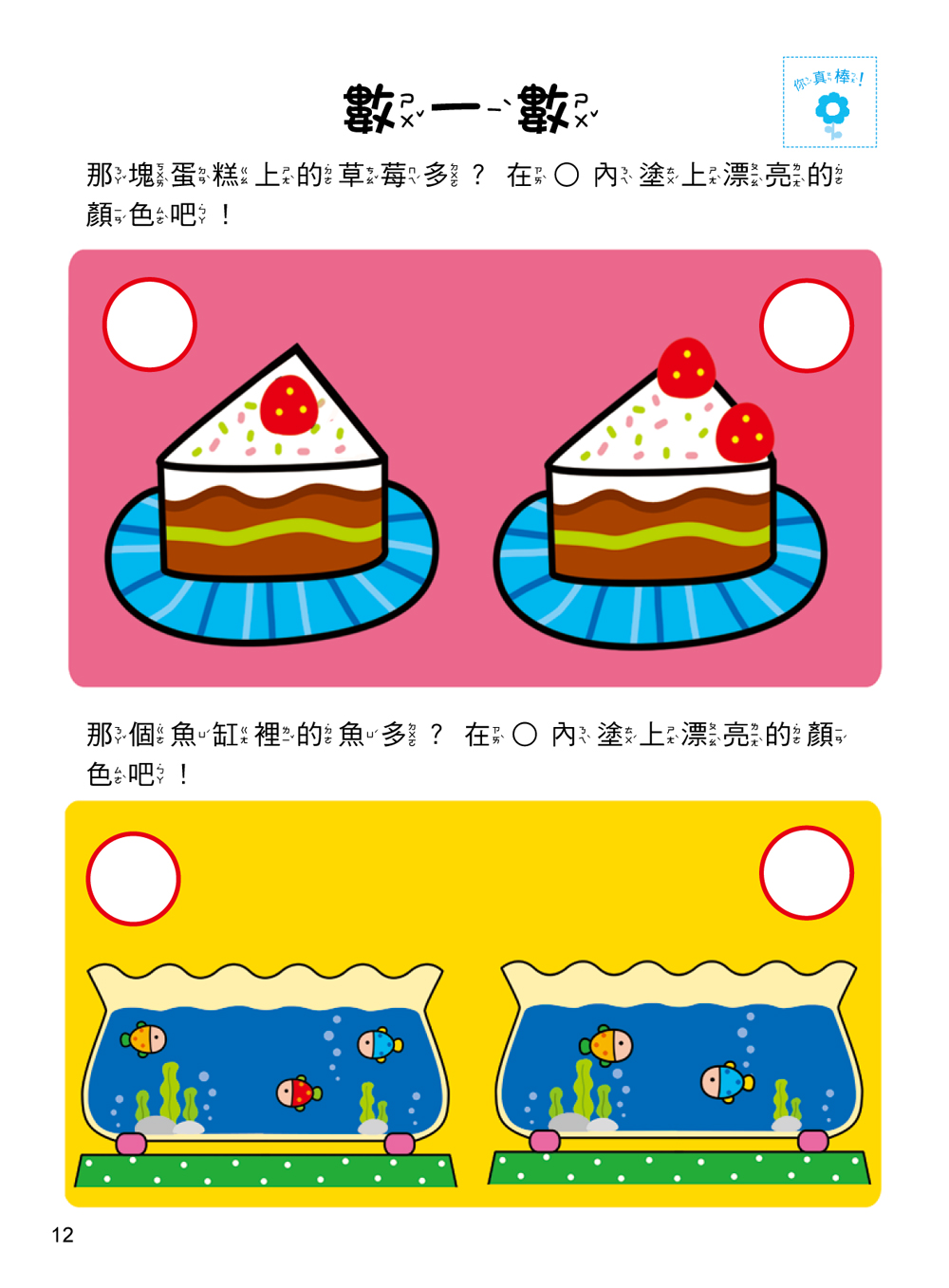 你真棒！

數一數

那塊蛋糕上的草莓多？在○內塗上漂亮的顏色吧！

那個魚缸裡的魚多？在○內塗上漂亮的顏色吧！

12